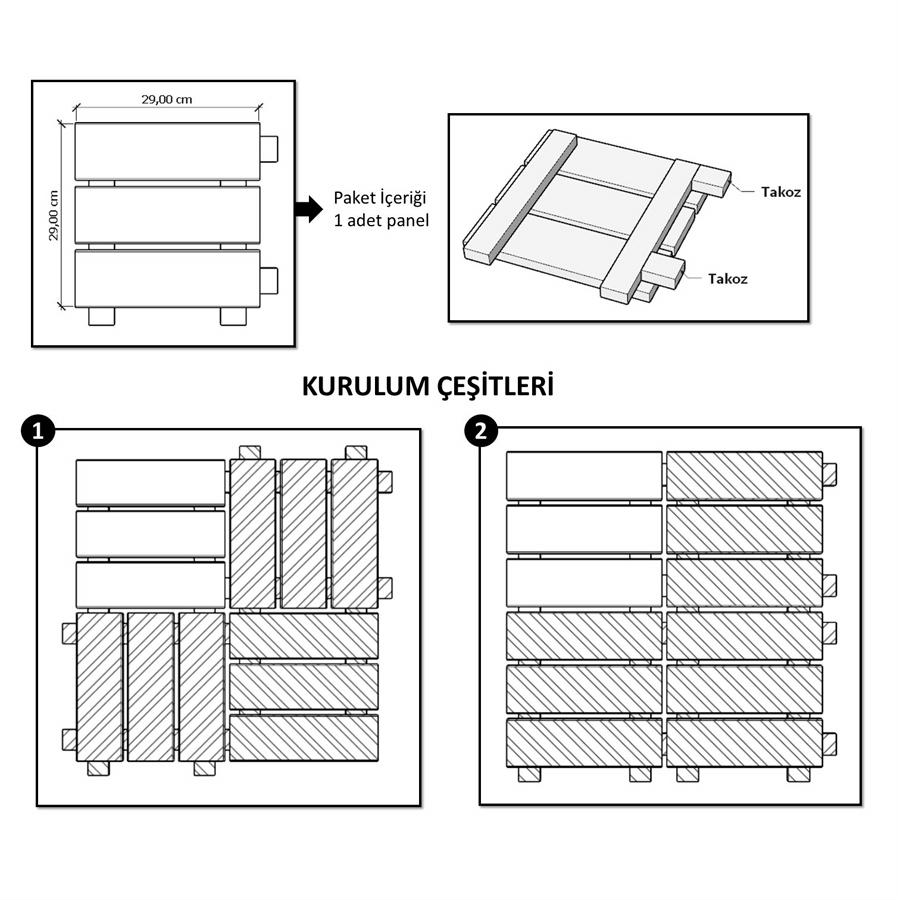 29,00 cm

29,00 cm

Paket İçeriği
1 adet panel

Takoz

Takoz

KURULUM ÇEŞİTLERİ

1

2