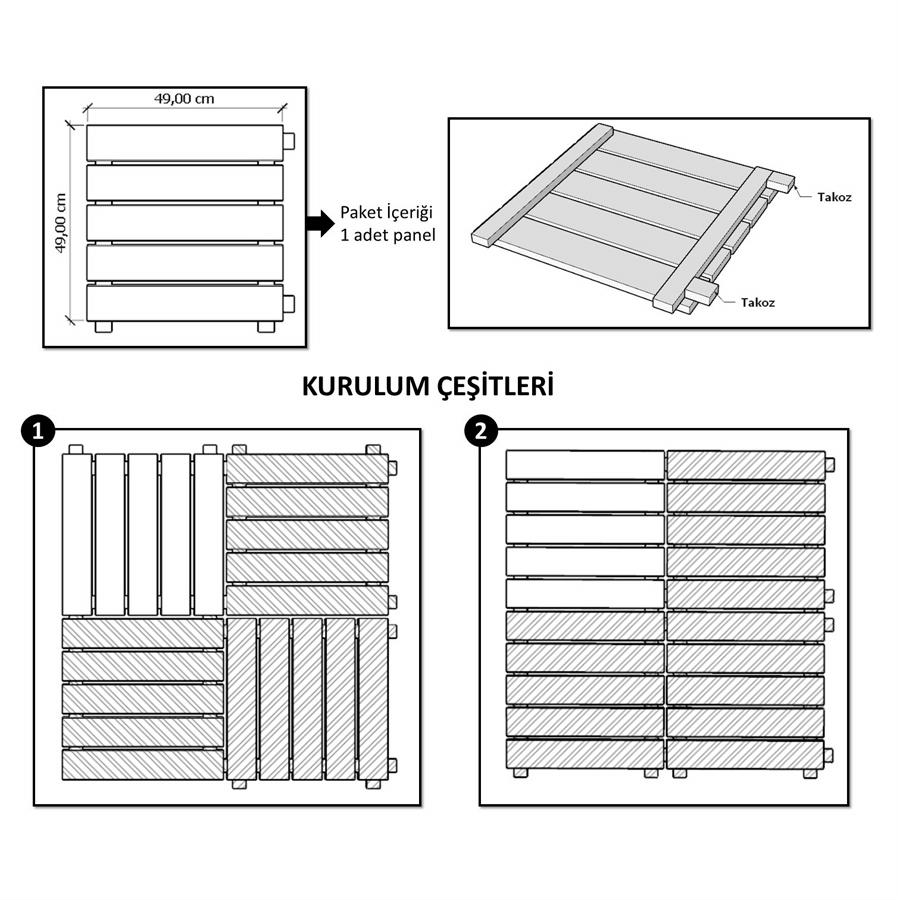 49,00 cm

49,00 cm

Paket İçeriği
1 adet panel

Takoz

Takoz

KURULUM ÇEŞİTLERİ

1

2